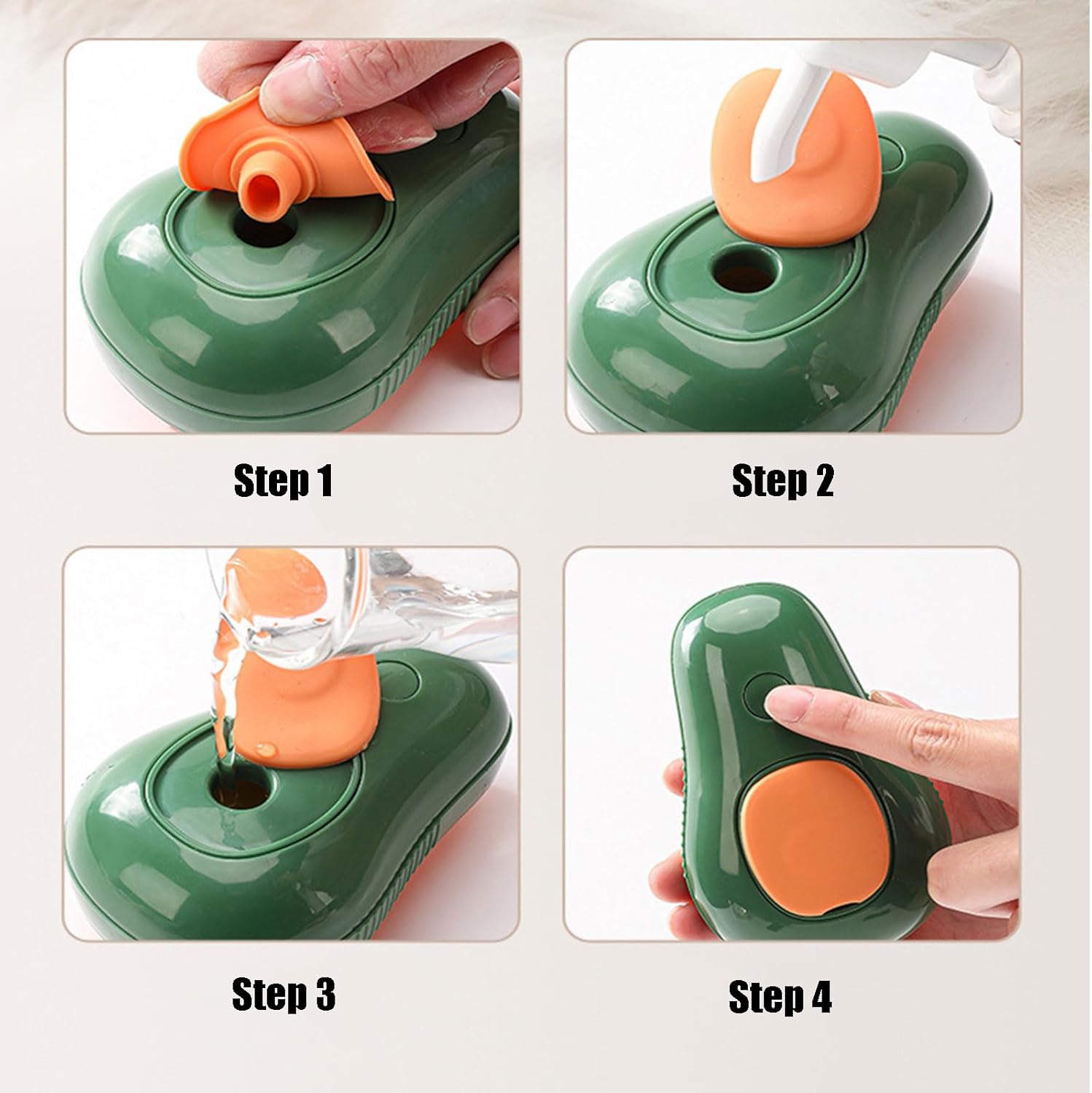 Step 1

Step 2

Step 3

Step 4